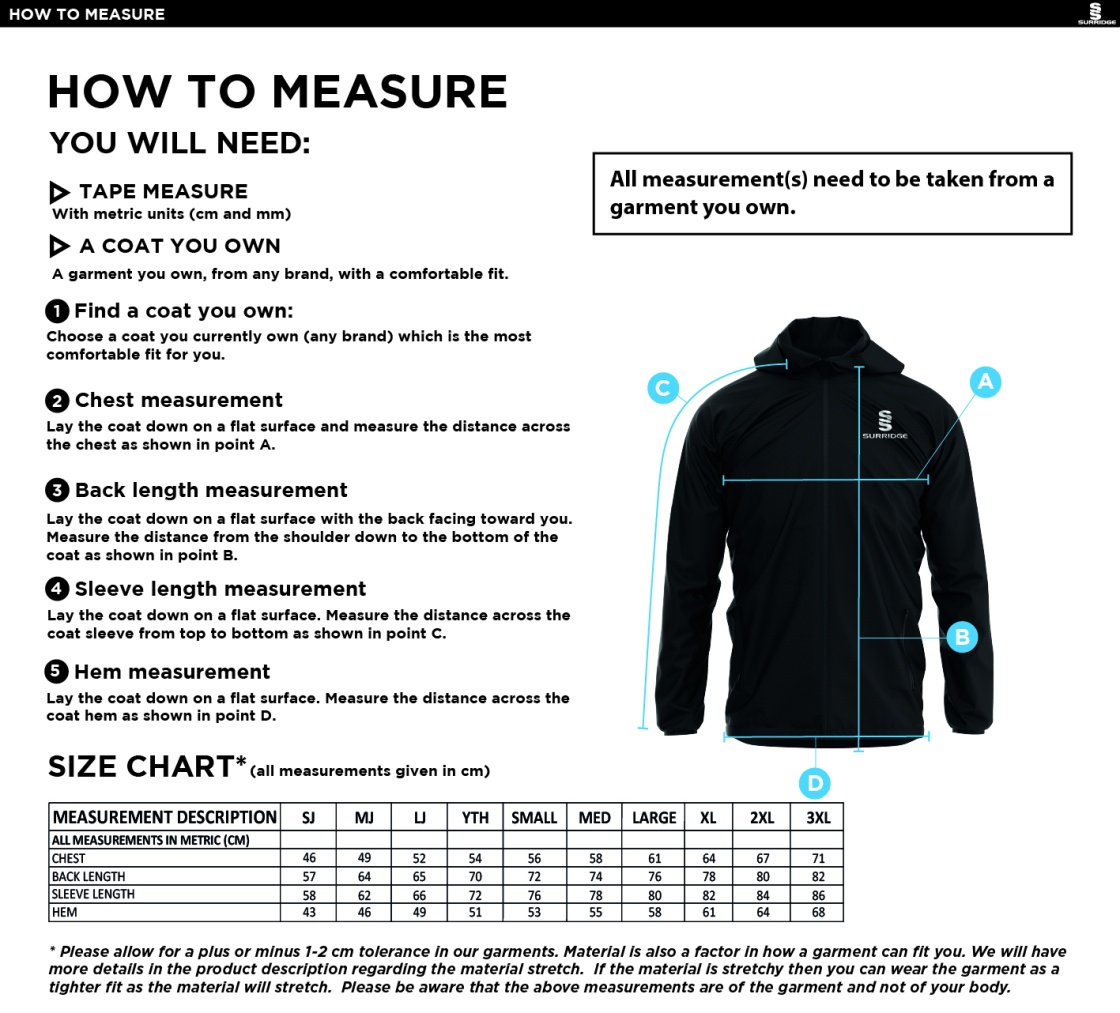 HOW TO MEASURE

SURRIDGE

HOW TO MEASURE

YOU WILL NEED:

TAPE MEASURE
With metric units (cm and mm)

A COAT YOU OWN
A garment you own, from any brand, with a comfortable fit.

All measurement(s) need to be taken from a garment you own.

1 Find a coat you own:
Choose a coat you currently own (any brand) which is the most comfortable fit for you.

2 Chest measurement
Lay the coat down on a flat surface and measure the distance across the chest as shown in point A.

3 Back length measurement
Lay the coat down on a flat surface with the back facing toward you. Measure the distance from the shoulder down to the bottom of the coat as shown in point B.

4 Sleeve length measurement
Lay the coat down on a flat surface. Measure the distance across the coat sleeve from top to bottom as shown in point C.

5 Hem measurement
Lay the coat down on a flat surface. Measure the distance across the coat hem as shown in point D.

C

A

SURRIDGE

B

D

SIZE CHART* (all measurements given in cm)

| MEASUREMENT DESCRIPTION | SJ | MJ | LJ | YTH | SMALL | MED | LARGE | XL | 2XL | 3XL |
|---|---|---|---|---|---|---|---|---|---|---|
| ALL MEASUREMENTS IN METRIC (CM) | | | | | | | | | | |
| CHEST | 46 | 49 | 52 | 54 | 56 | 58 | 61 | 64 | 67 | 71 |
| BACK LENGTH | 57 | 64 | 65 | 70 | 72 | 74 | 76 | 78 | 80 | 82 |
| SLEEVE LENGTH | 58 | 62 | 66 | 72 | 76 | 78 | 80 | 82 | 84 | 86 |
| HEM | 43 | 46 | 49 | 51 | 53 | 55 | 58 | 61 | 64 | 68 |

* Please allow for a plus or minus 1-2 cm tolerance in our garments. Material is also a factor in how a garment can fit you. We will have more details in the product description regarding the material stretch. If the material is stretchy then you can wear the garment as a tighter fit as the material will stretch. Please be aware that the above measurements are of the garment and not of your body.